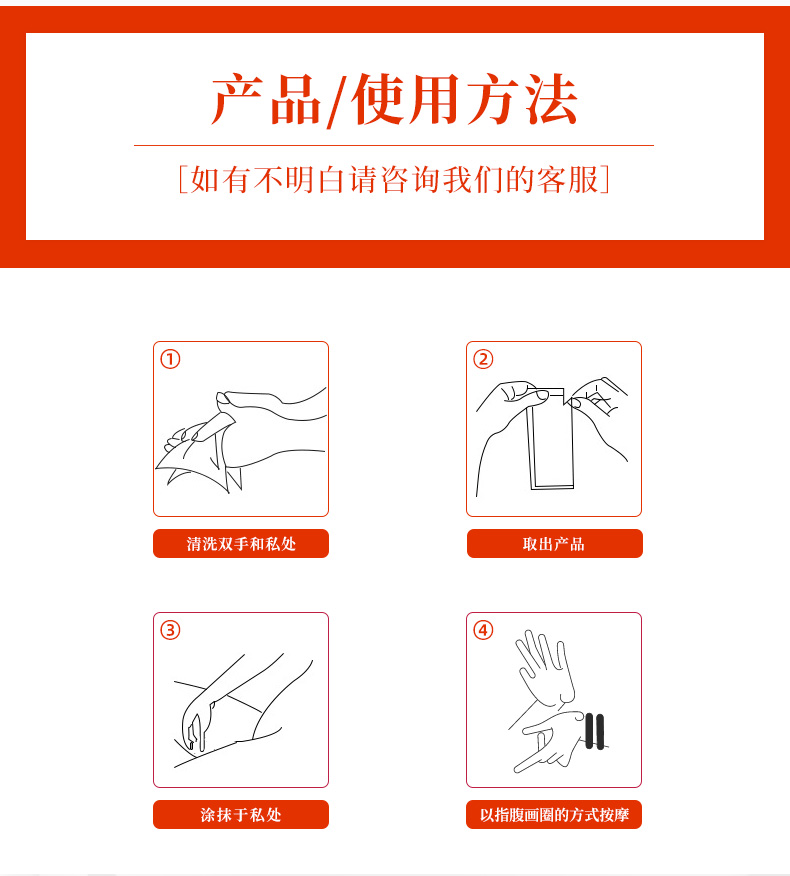 产品/使用方法

[如有不明白请咨询我们的客服]

①

清洗双手和私处

②

取出产品

③

涂抹于私处

④

以指腹画圈的方式按摩