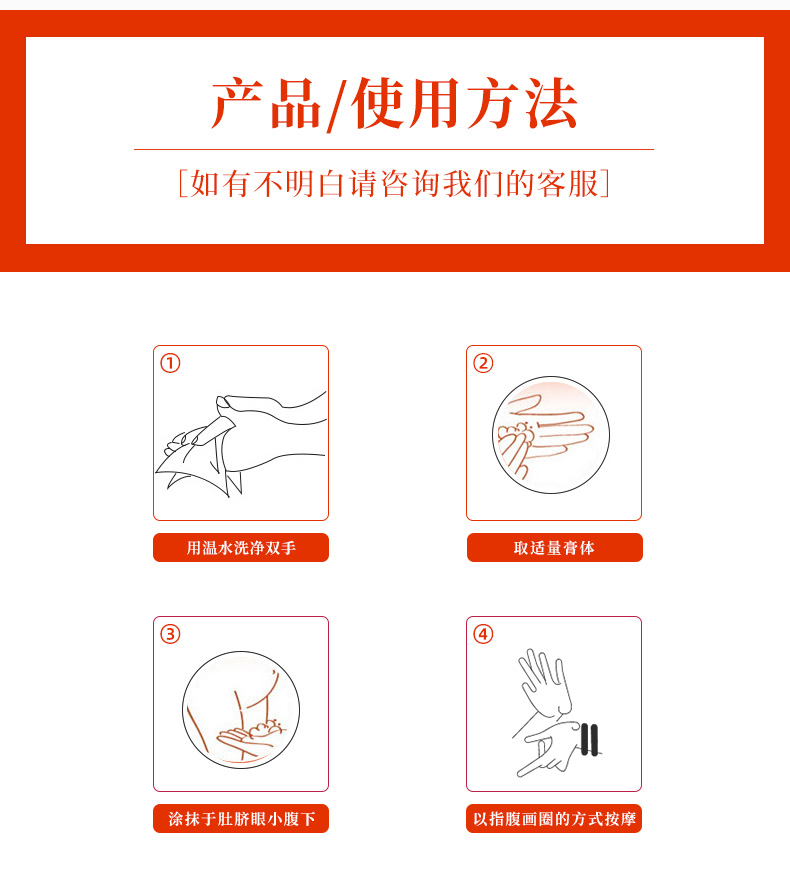 产品/使用方法

[如有不明白请咨询我们的客服]

①

用温水洗净双手

②

取适量膏体

③

涂抹于肚脐眼小腹下

④

以指腹画圈的方式按摩